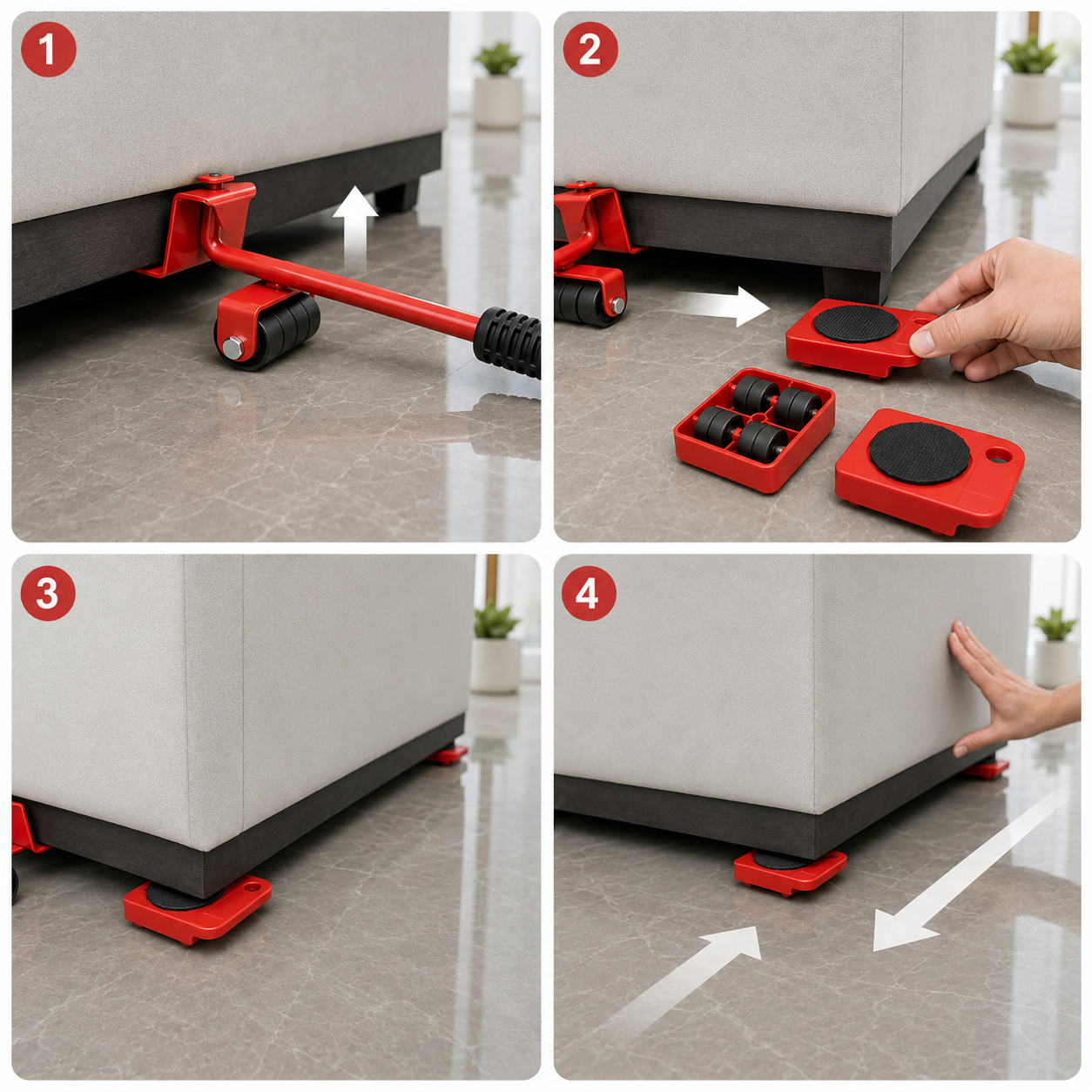 1

2

3

4